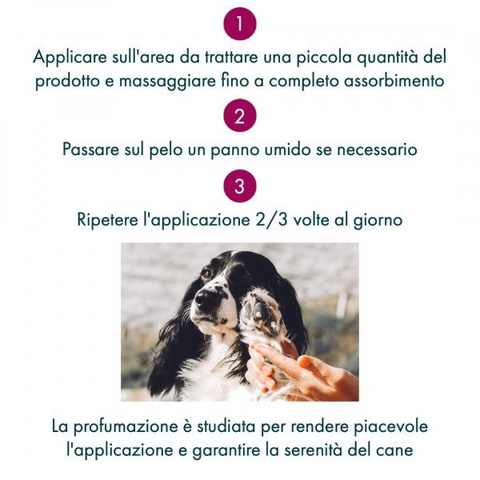 1

Applicare sull'area da trattare una piccola quantità del prodotto e massaggiare fino a completo assorbimento

2

Passare sul pelo un panno umido se necessario

3

Ripetere l'applicazione 2/3 volte al giorno

La profumazione è studiata per rendere piacevole l'applicazione e garantire la serenità del cane